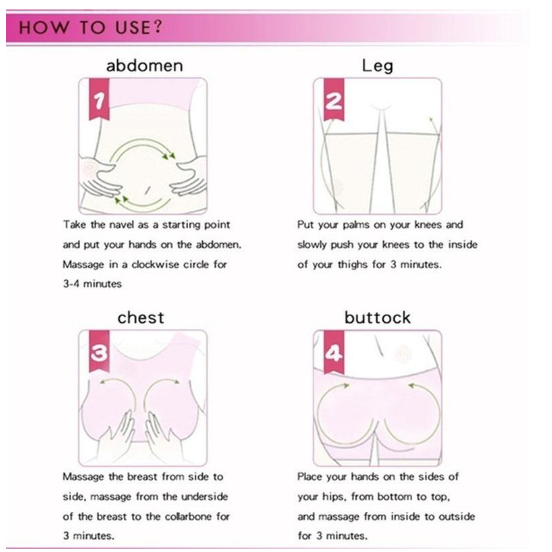 HOW TO USE?

abdomen

1

Take the navel as a starting point and put your hands on the abdomen. Massage in a clockwise circle for 3-4 minutes

Leg

2

Put your palms on your knees and slowly push your knees to the inside of your thighs for 3 minutes.

chest

3

Massage the breast from side to side, massage from the underside of the breast to the collarbone for 3 minutes.

buttock

4

Place your hands on the sides of your hips, from bottom to top, and massage from inside to outside for 3 minutes.