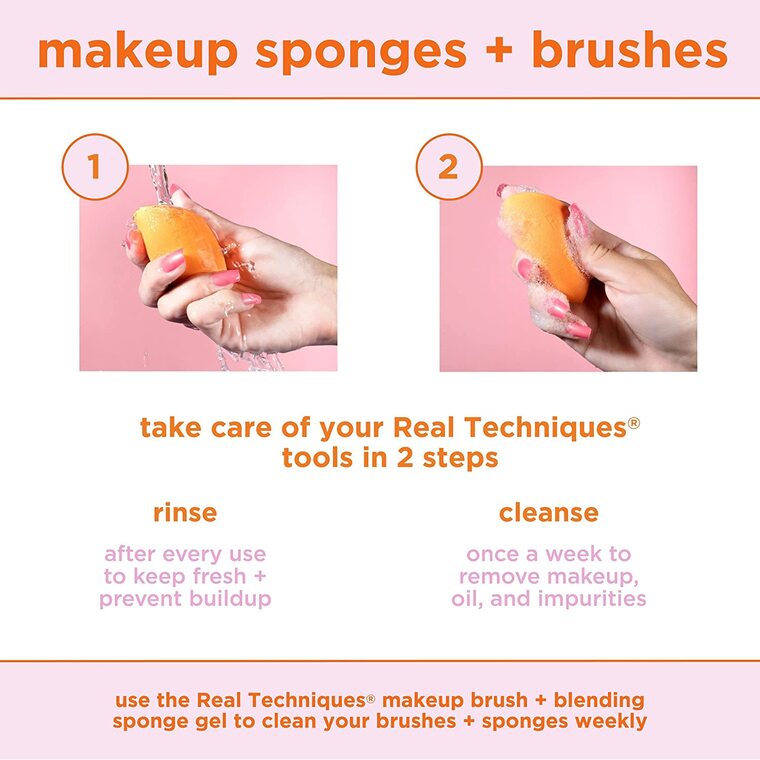 makeup sponges + brushes

1

2

take care of your Real Techniques® tools in 2 steps

rinse

after every use to keep fresh + prevent buildup

cleanse

once a week to remove makeup, oil, and impurities

use the Real Techniques® makeup brush + blending sponge gel to clean your brushes + sponges weekly